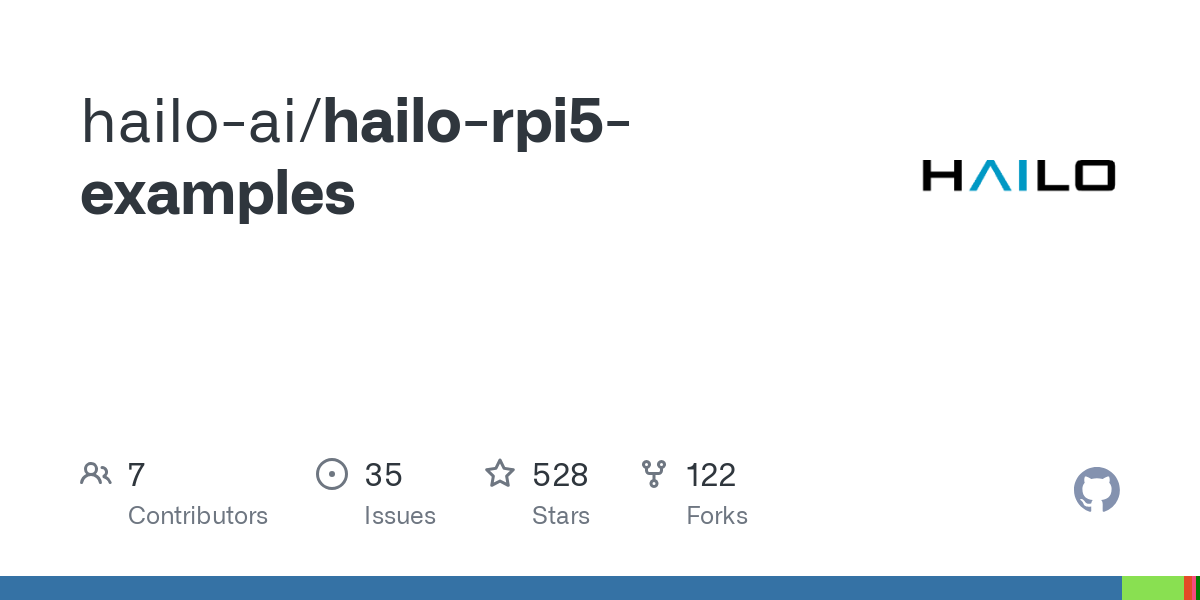 hailo-ai/hailo-rpi5-examples

HAILO

7
Contributors

35
Issues

528
Stars

122
Forks