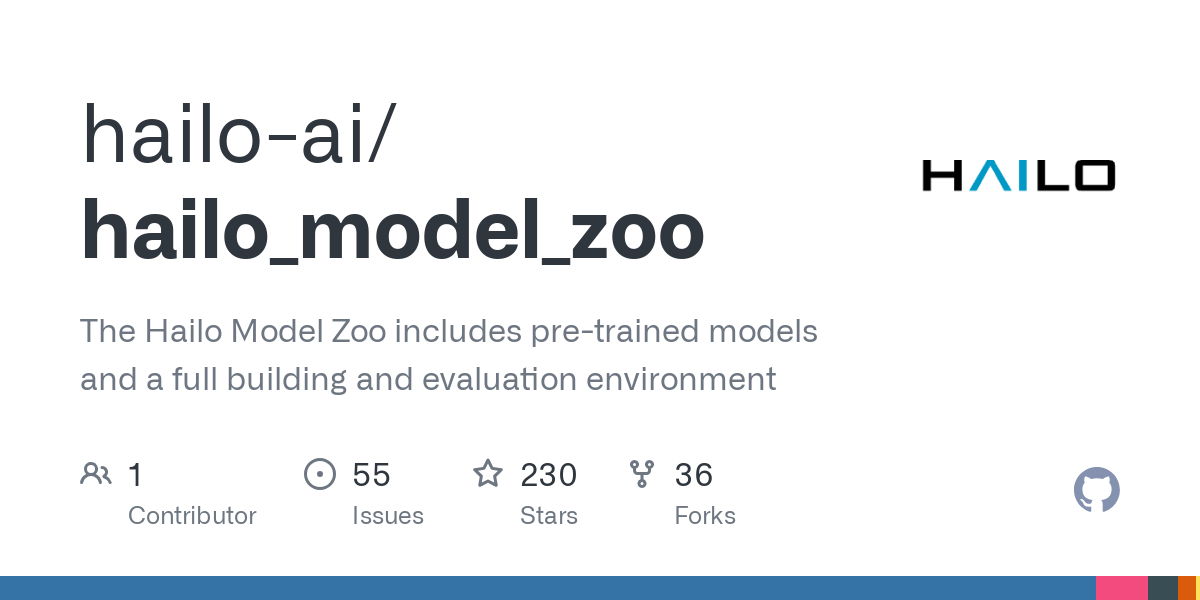 hailo-ai/
hailo_model_zoo

HAILO

The Hailo Model Zoo includes pre-trained models and a full building and evaluation environment

1
Contributor

55
Issues

230
Stars

36
Forks